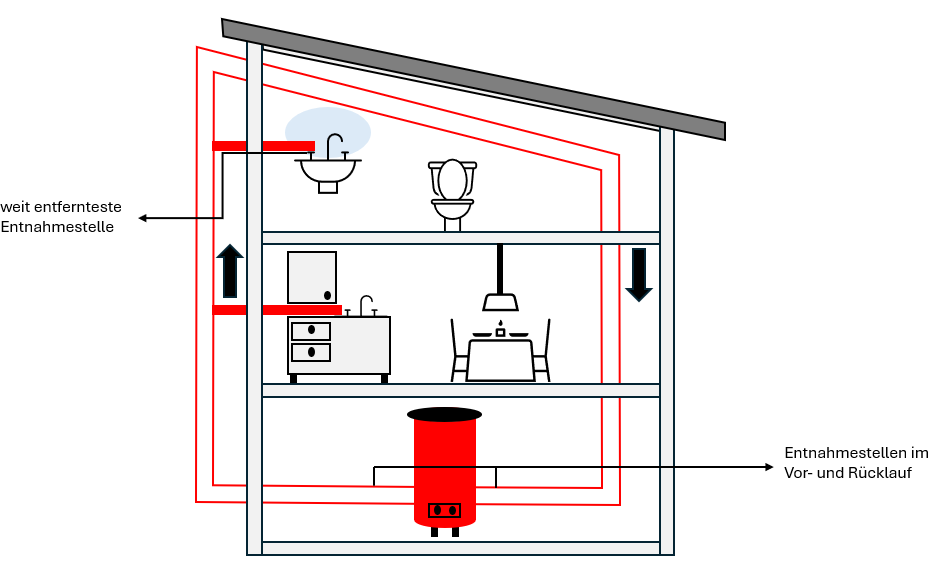 weit entfernteste Entnahmestelle

Entnahmestellen im Vor- und Rücklauf